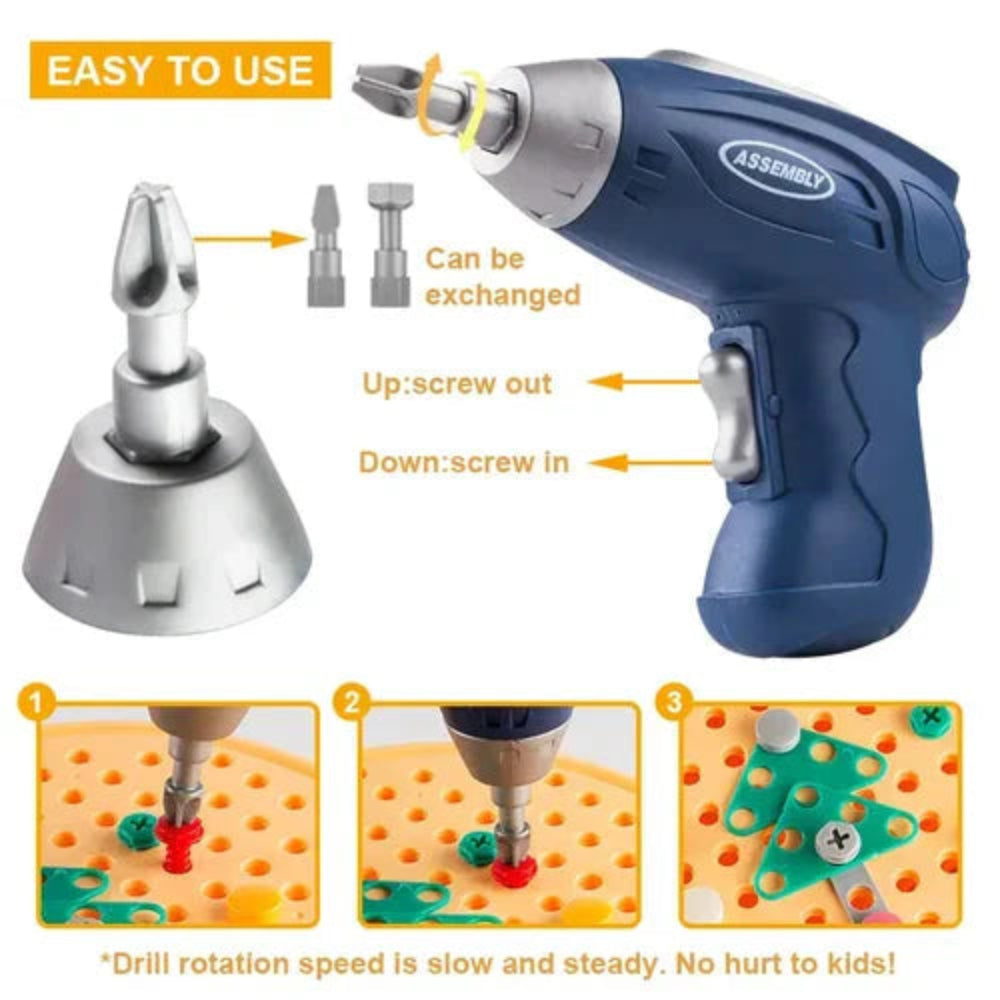 EASY TO USE

ASSEMBLY

Can be exchanged

Up:screw out

Down:screw in

1

2

3

*Drill rotation speed is slow and steady. No hurt to kids!