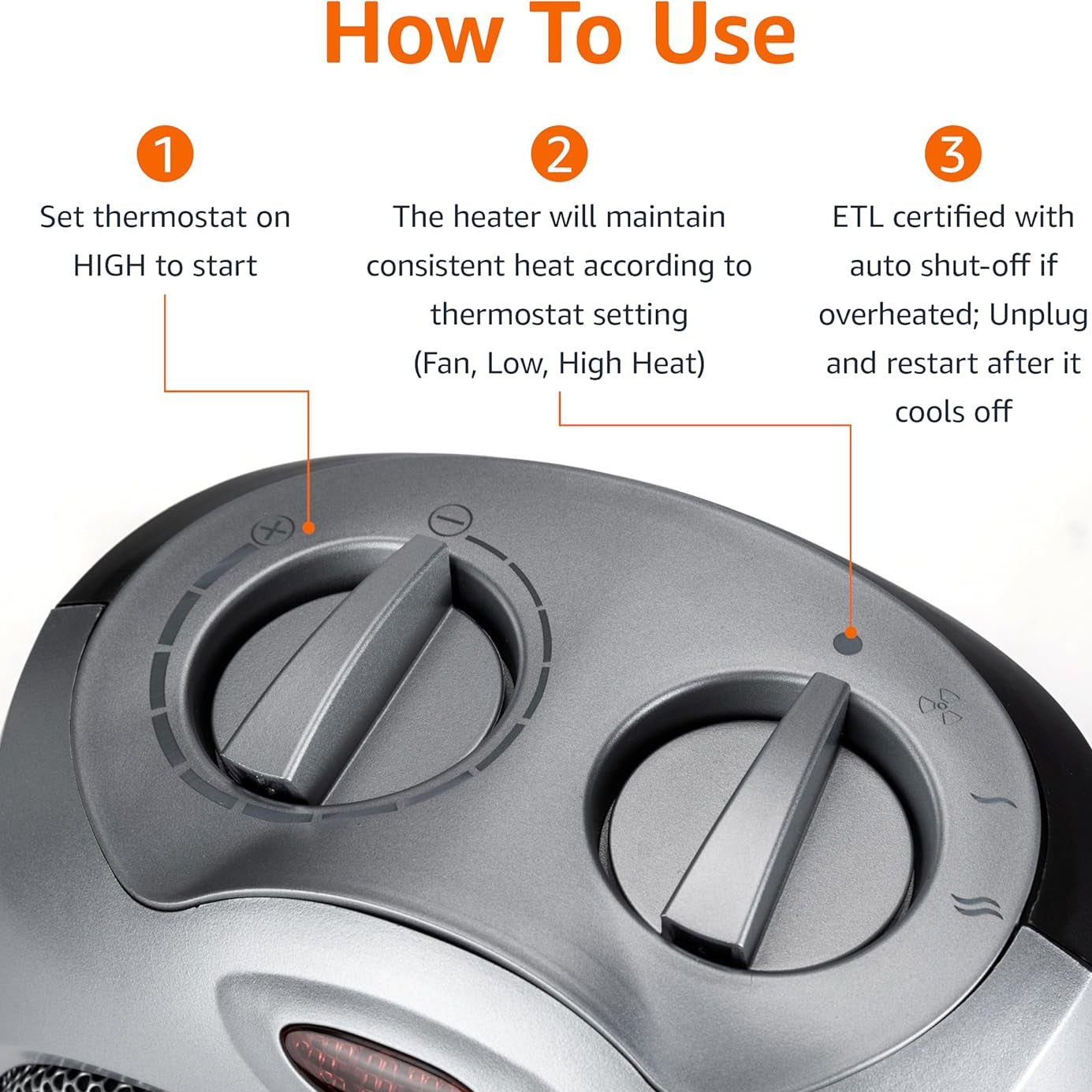 How To Use

1
Set thermostat on HIGH to start

2
The heater will maintain consistent heat according to thermostat setting (Fan, Low, High Heat)

3
ETL certified with auto shut-off if overheated; Unplug and restart after it cools off

+

−