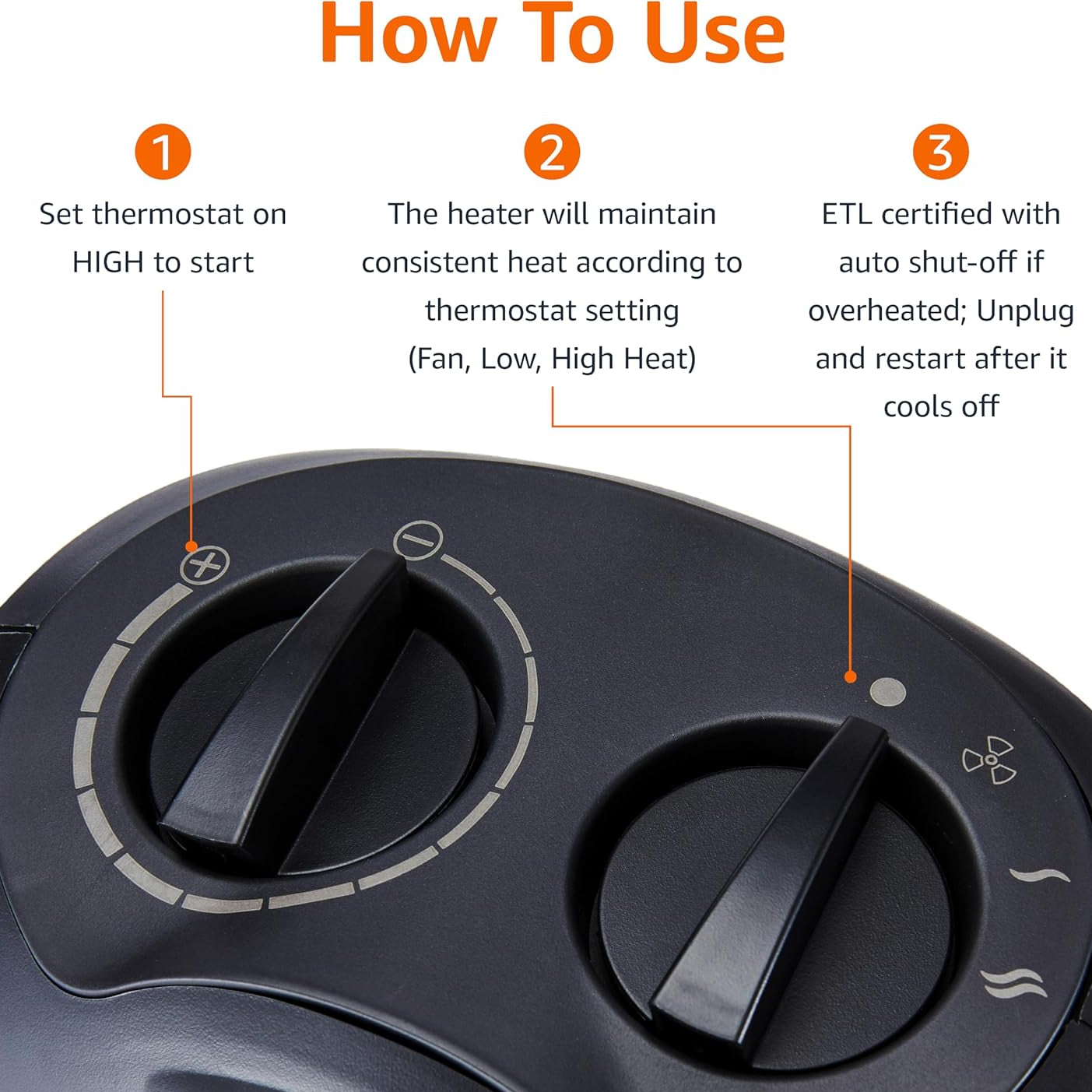 How To Use

1
Set thermostat on HIGH to start

2
The heater will maintain consistent heat according to thermostat setting (Fan, Low, High Heat)

3
ETL certified with auto shut-off if overheated; Unplug and restart after it cools off

+

−